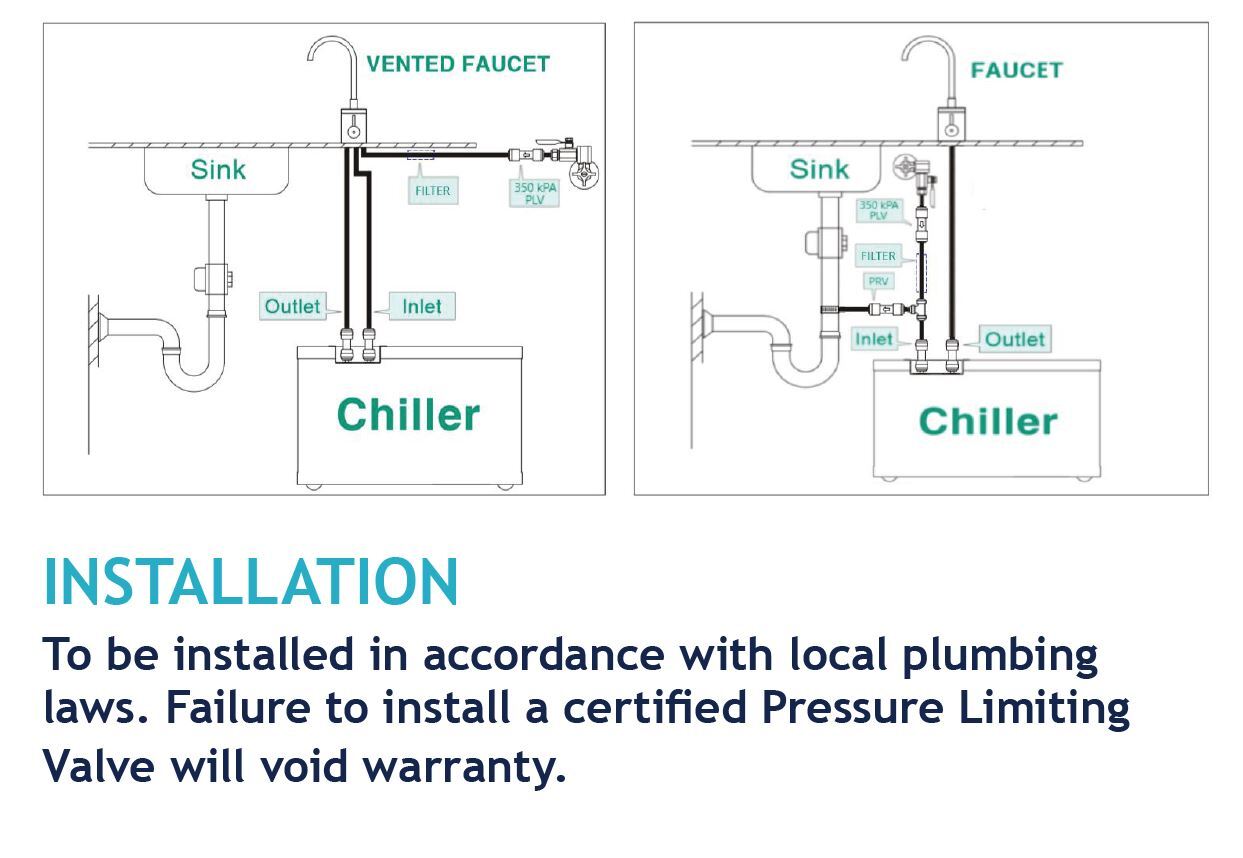 VENTED FAUCET

Sink

FILTER

350 kPA PLV

Outlet

Inlet

Chiller

FAUCET

Sink

350 kPA PLV

FILTER

PRV

Inlet

Outlet

Chiller

INSTALLATION

To be installed in accordance with local plumbing laws. Failure to install a certified Pressure Limiting Valve will void warranty.